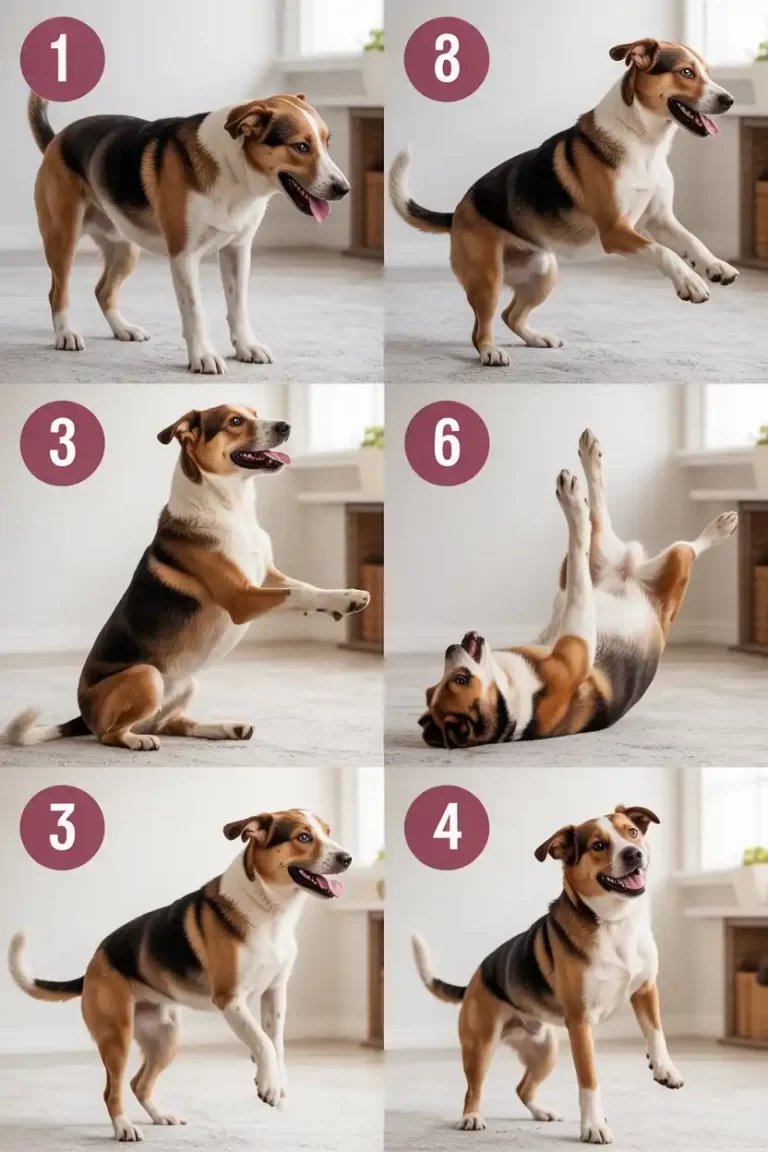 1

8

3

6

3

4