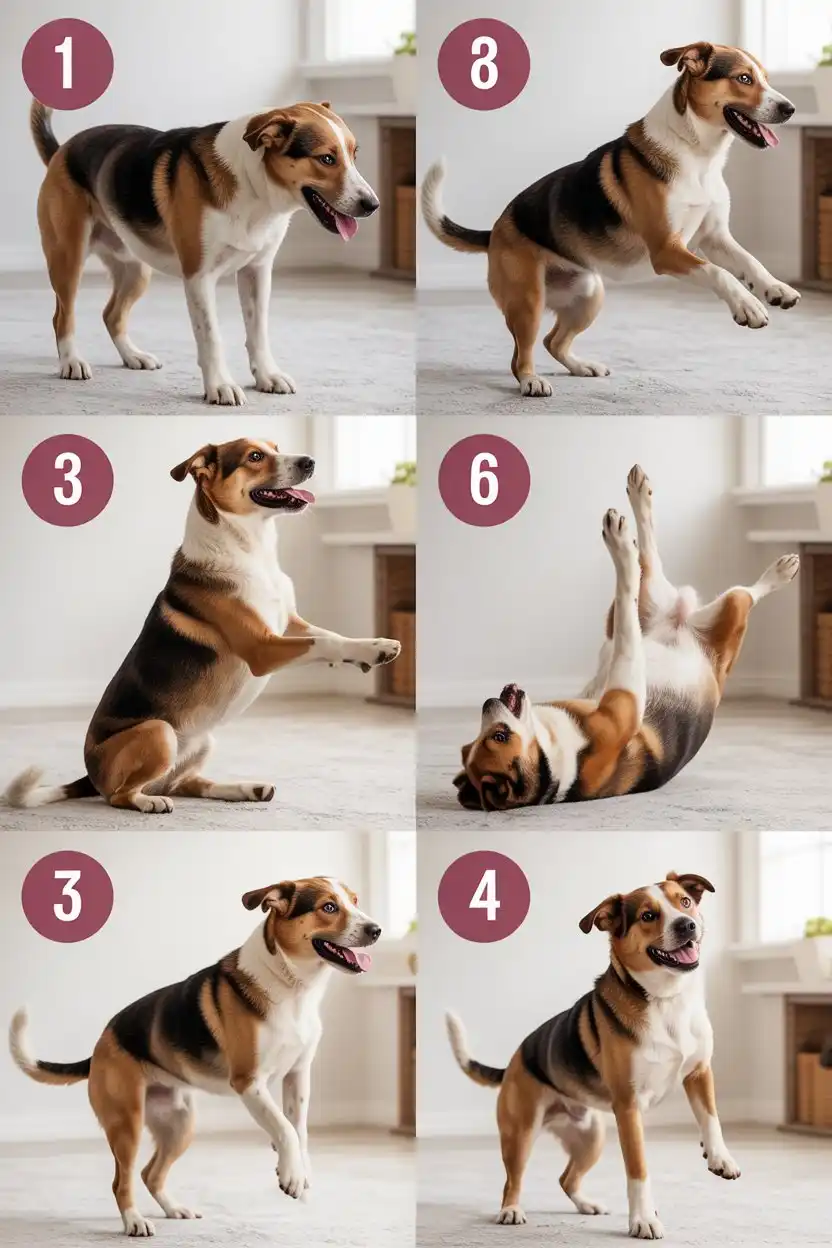 1

8

3

6

3

4